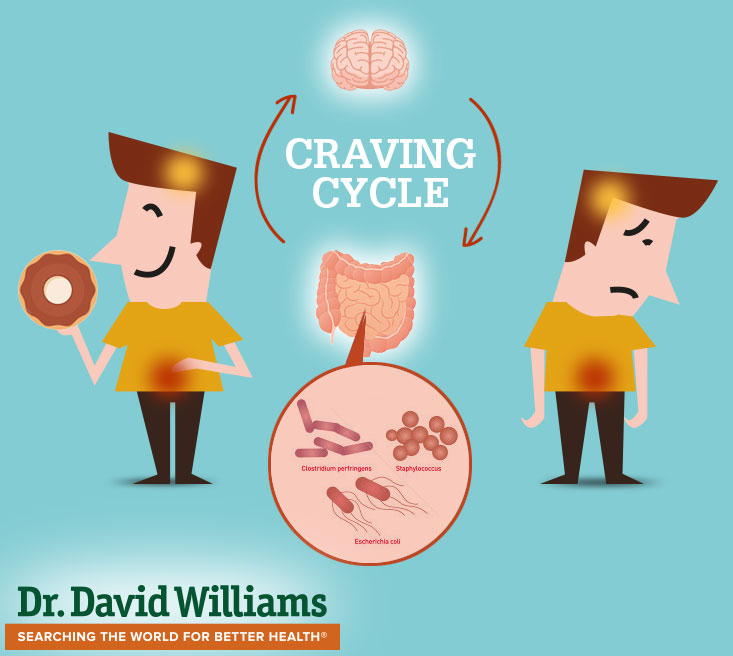 CRAVING CYCLE

Clostridium perfringens

Staphylococcus

Escherichia coli

Dr. David Williams

SEARCHING THE WORLD FOR BETTER HEALTH®