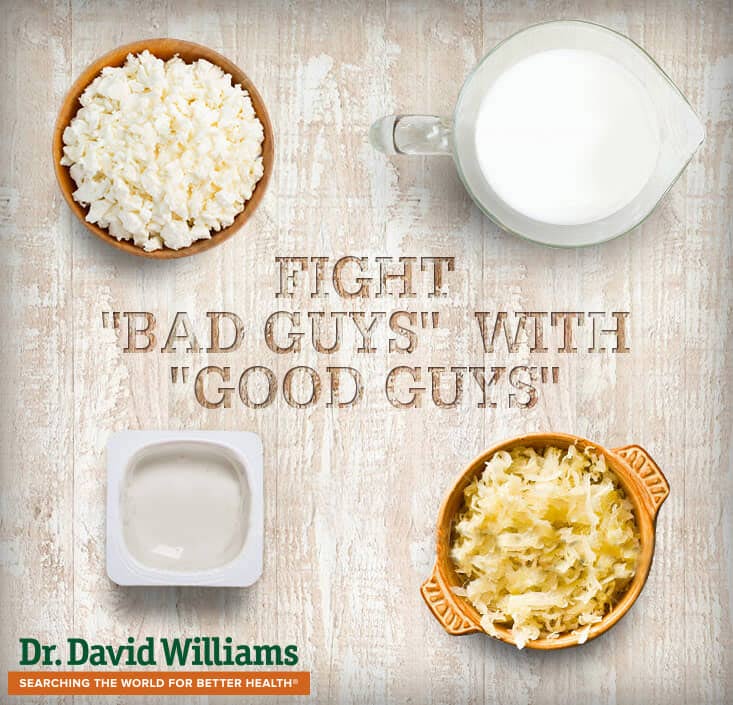 FIGHT
"BAD GUYS" WITH
"GOOD GUYS"

Dr. David Williams
SEARCHING THE WORLD FOR BETTER HEALTH®