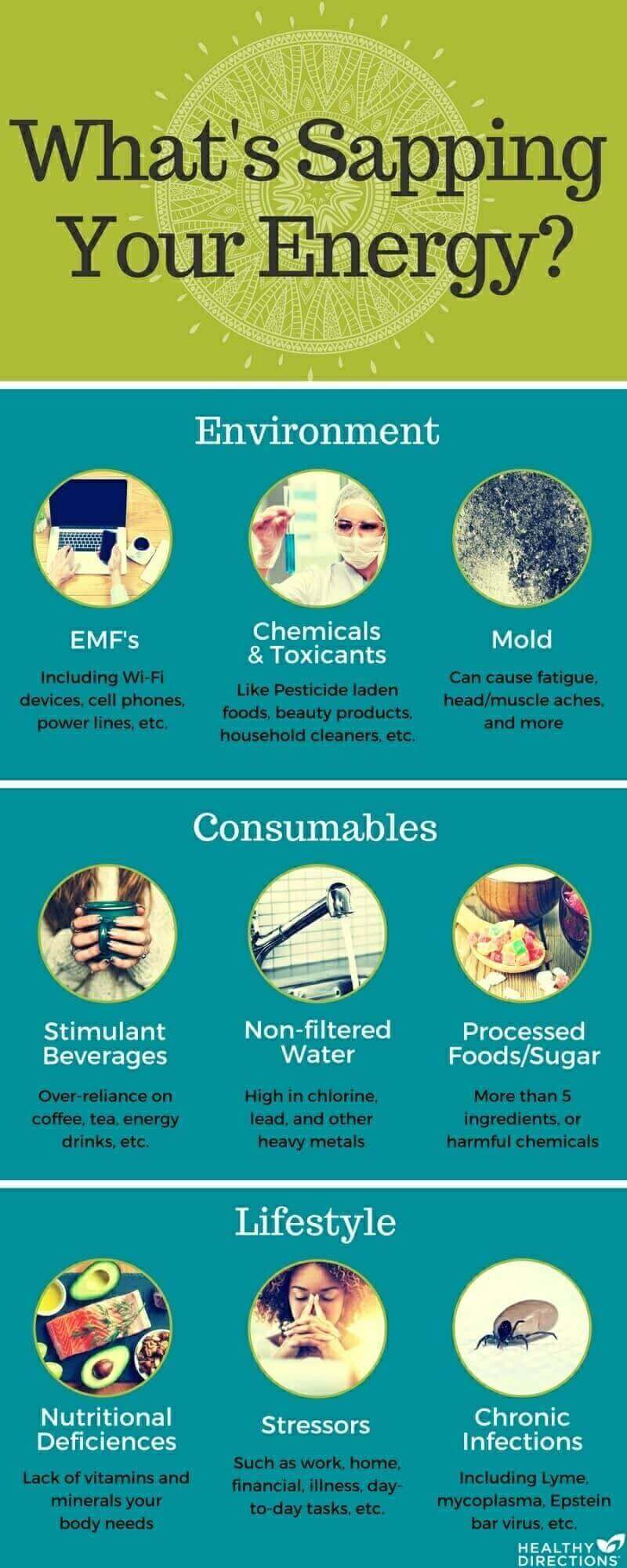 What's Sapping Your Energy?

Environment

EMF's
Including Wi-Fi devices, cell phones, power lines, etc.

Chemicals & Toxicants
Like Pesticide laden foods, beauty products, household cleaners, etc.

Mold
Can cause fatigue, head/muscle aches, and more

Consumables

Stimulant Beverages
Over-reliance on coffee, tea, energy drinks, etc.

Non-filtered Water
High in chlorine, lead, and other heavy metals

Processed Foods/Sugar
More than 5 ingredients, or harmful chemicals

Lifestyle

Nutritional Deficiences
Lack of vitamins and minerals your body needs

Stressors
Such as work, home, financial, illness, day-to-day tasks, etc.

Chronic Infections
Including Lyme, mycoplasma, Epstein bar virus, etc.

HEALTHY DIRECTIONS