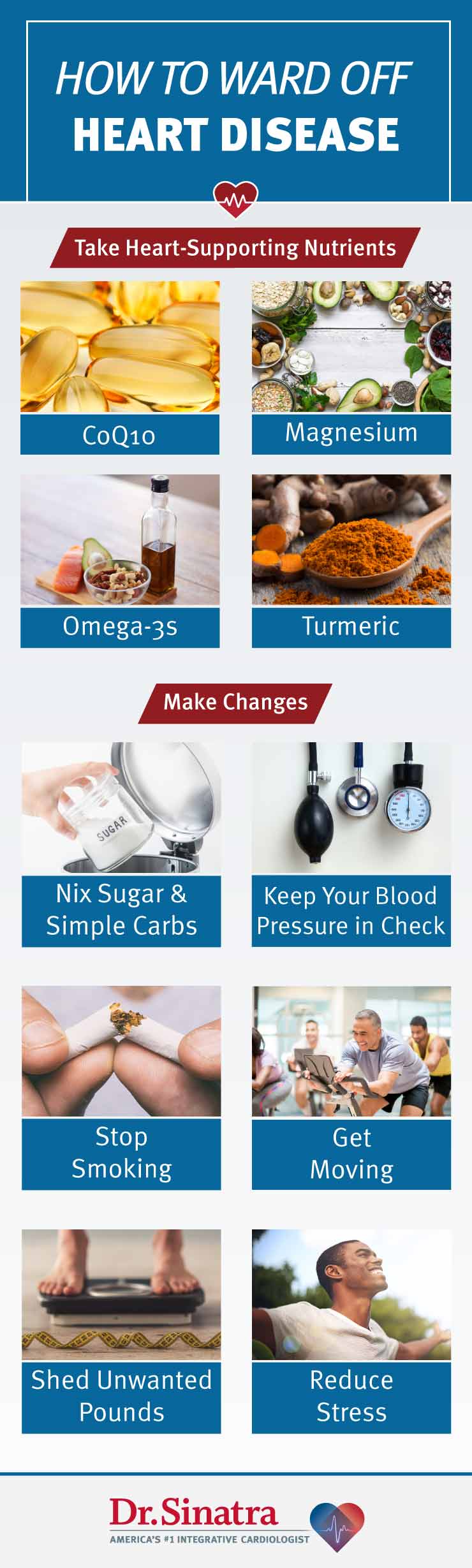 HOW TO WARD OFF
HEART DISEASE

Take Heart-Supporting Nutrients

CoQ10

Magnesium

Omega-3s

Turmeric

Make Changes

SUGAR

Nix Sugar & Simple Carbs

Keep Your Blood Pressure in Check

Stop Smoking

Get Moving

Shed Unwanted Pounds

Reduce Stress

Dr. Sinatra
AMERICA'S #1 INTEGRATIVE CARDIOLOGIST