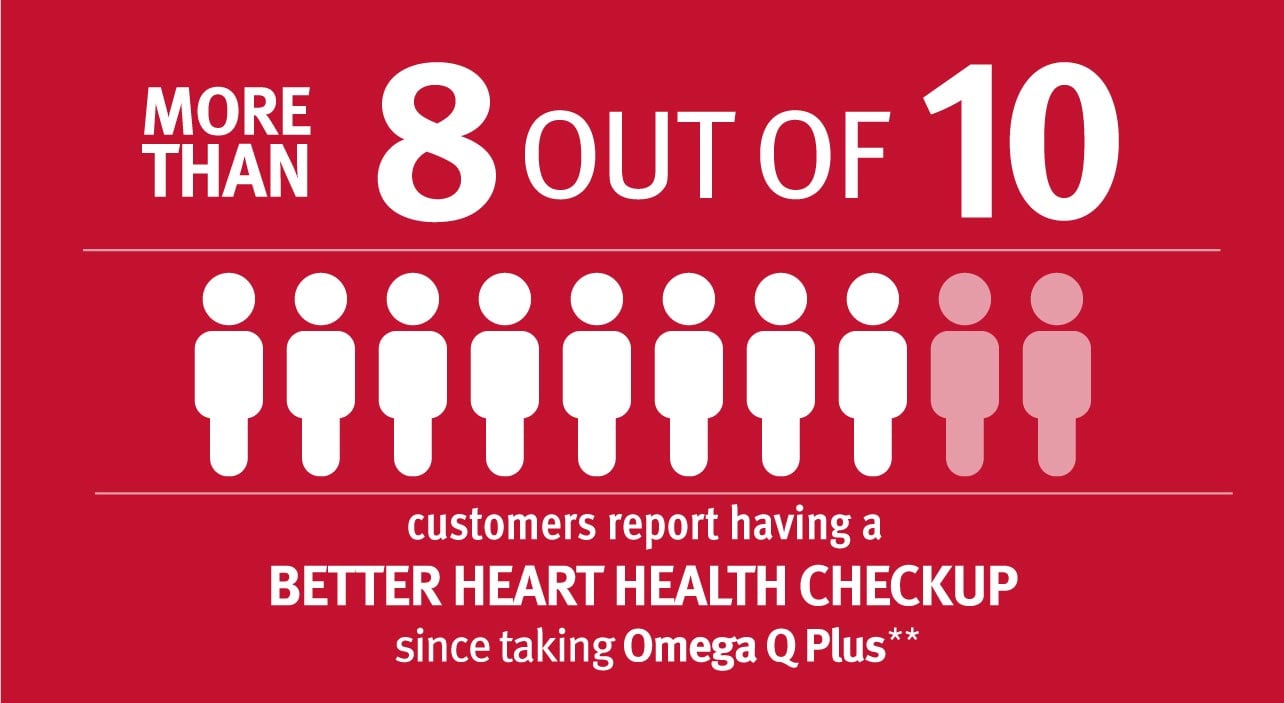 MORE THAN 8 OUT OF 10

customers report having a
BETTER HEART HEALTH CHECKUP
since taking Omega Q Plus**